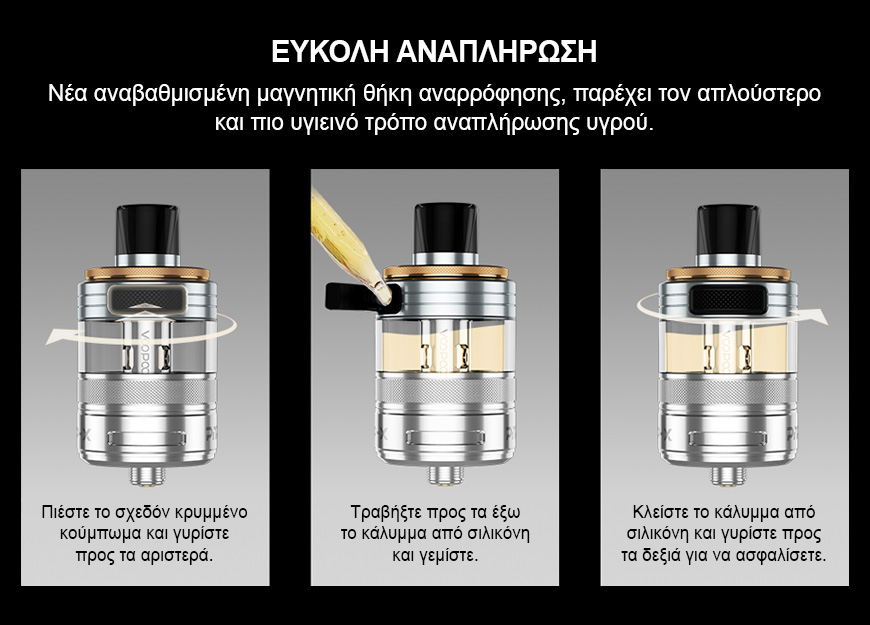 ΕΥΚΟΛΗ ΑΝΑΠΛΗΡΩΣΗ

Νέα αναβαθμισμένη μαγνητική θήκη αναρρόφησης, παρέχει τον απλούστερο και πιο υγιεινό τρόπο αναπλήρωσης υγρού.

VOOPOO

Πιέστε το σχεδόν κρυμμένο κούμπωμα και γυρίστε προς τα αριστερά.

VOOPOO

Τραβήξτε προς τα έξω το κάλυμμα από σιλικόνη και γεμίστε.

VOOPOO

Κλείστε το κάλυμμα από σιλικόνη και γυρίστε προς τα δεξιά για να ασφαλίσετε.